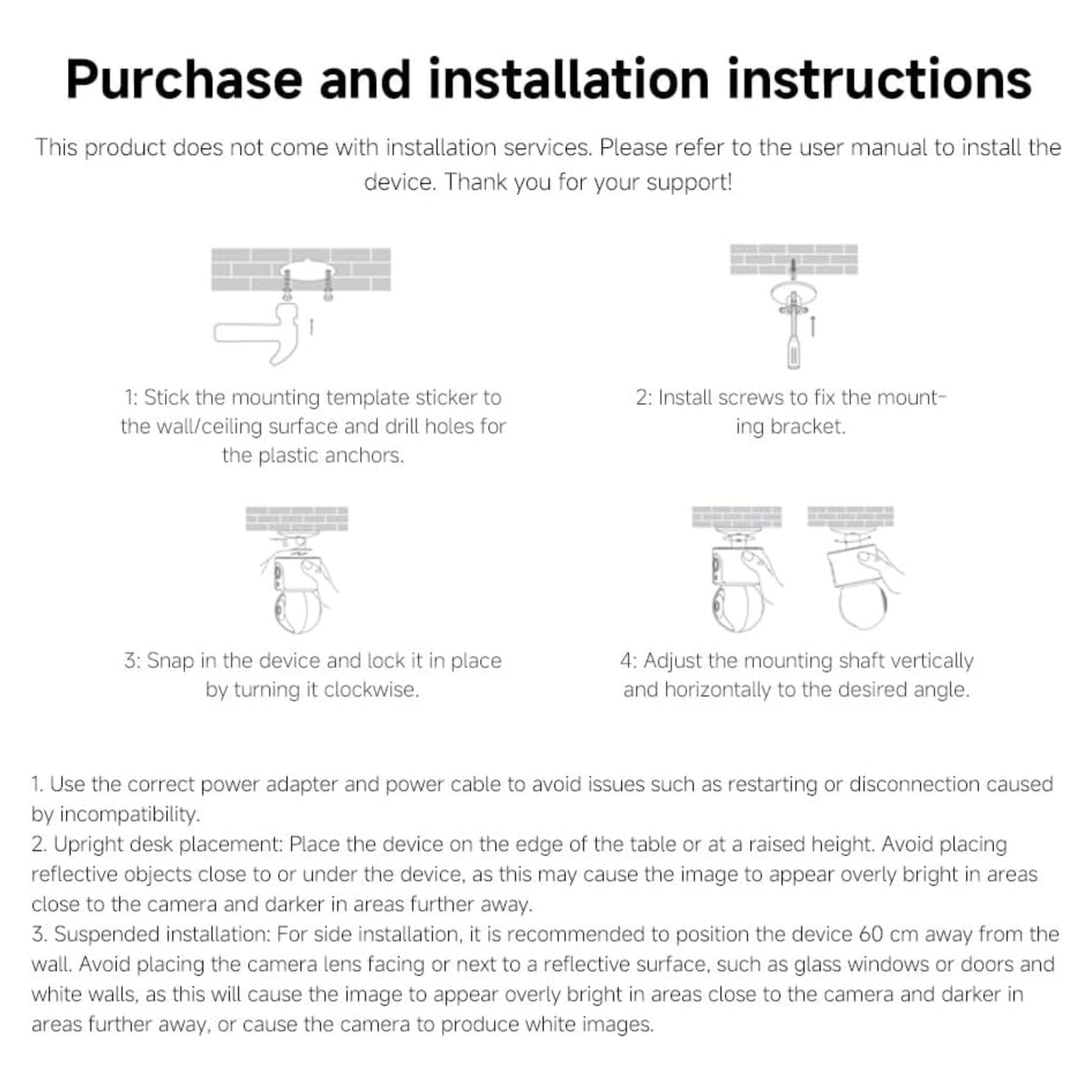 Purchase and installation instructions

This product does not come with installation services. Please refer to the user manual to install the device. Thank you for your support!

1: Stick the mounting template sticker to the wall/ceiling surface and drill holes for the plastic anchors.

2: Install screws to fix the mounting bracket.

3: Snap in the device and lock it in place by turning it clockwise.

4: Adjust the mounting shaft vertically and horizontally to the desired angle.

1. Use the correct power adapter and power cable to avoid issues such as restarting or disconnection caused by incompatibility.
2. Upright desk placement: Place the device on the edge of the table or at a raised height. Avoid placing reflective objects close to or under the device, as this may cause the image to appear overly bright in areas close to the camera and darker in areas further away.
3. Suspended installation: For side installation, it is recommended to position the device 60 cm away from the wall. Avoid placing the camera lens facing or next to a reflective surface, such as glass windows or doors and white walls, as this will cause the image to appear overly bright in areas close to the camera and darker in areas further away, or cause the camera to produce white images.