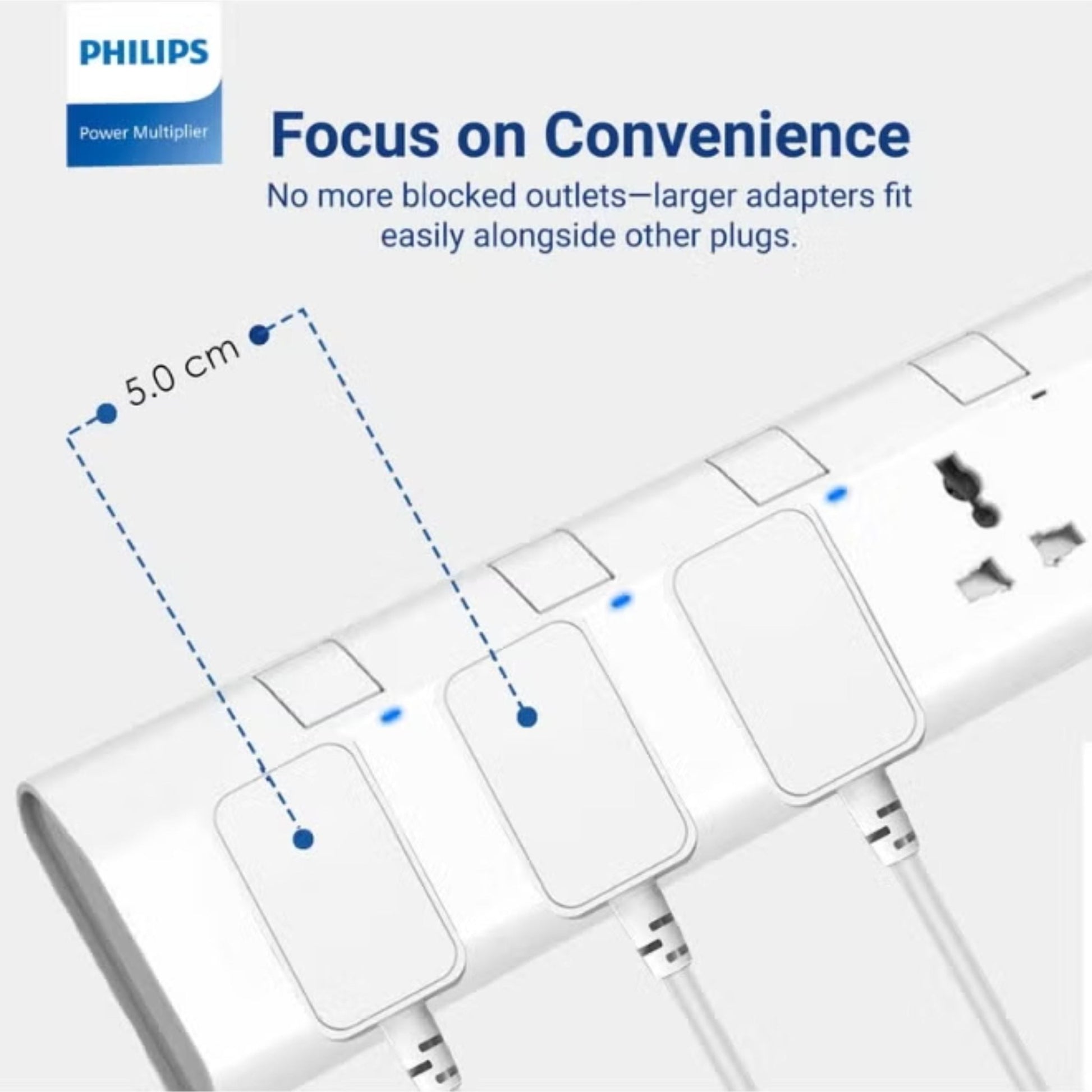 PHILIPS
Power Multiplier

Focus on Convenience
No more blocked outlets—larger adapters fit easily alongside other plugs.

5.0 cm