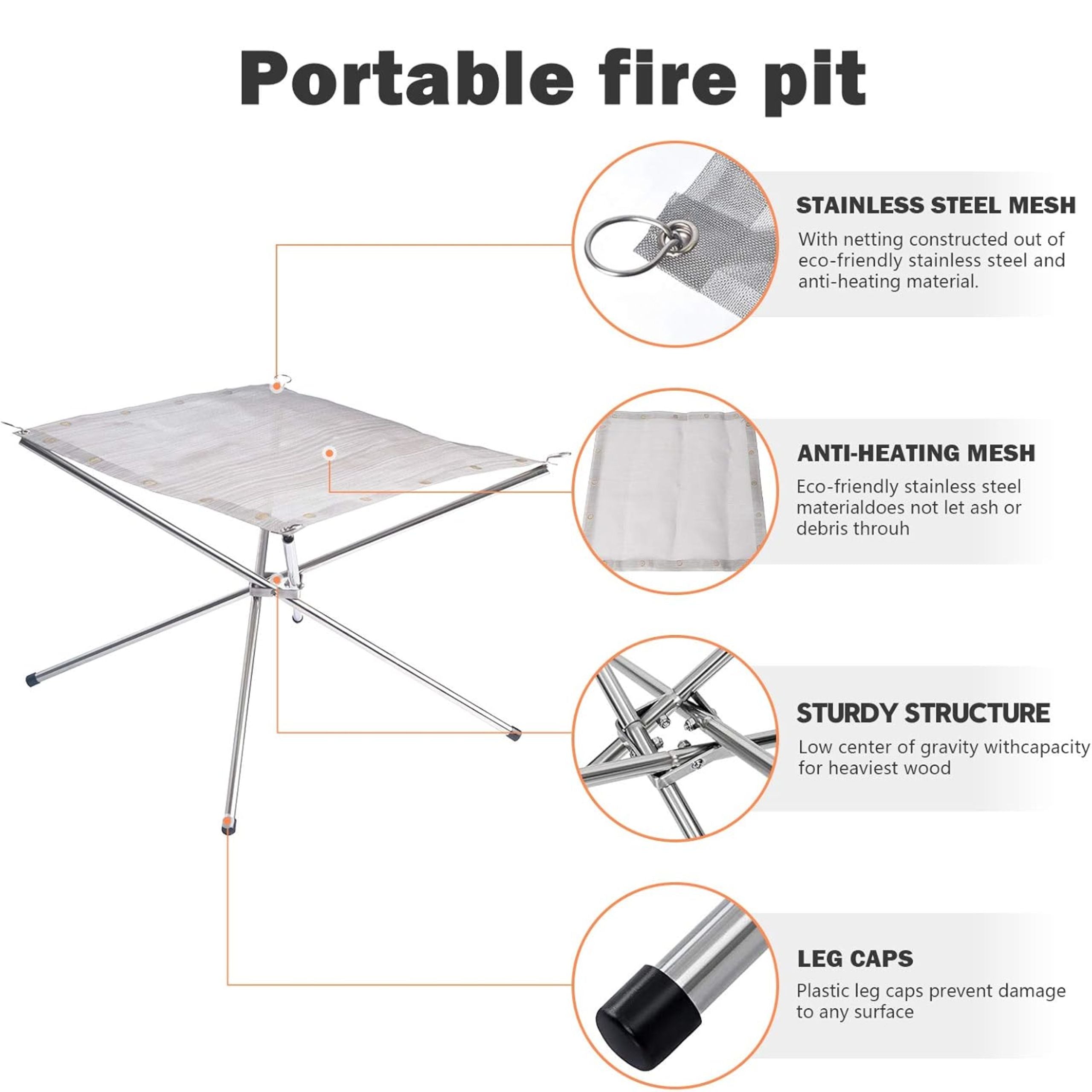 Portable fire pit

STAINLESS STEEL MESH

With netting constructed out of eco-friendly stainless steel and anti-heating material.

ANTI-HEATING MESH

Eco-friendly stainless steel materialdoes not let ash or debris throuh

STURDY STRUCTURE

Low center of gravity withcapacity for heaviest wood

LEG CAPS

Plastic leg caps prevent damage to any surface