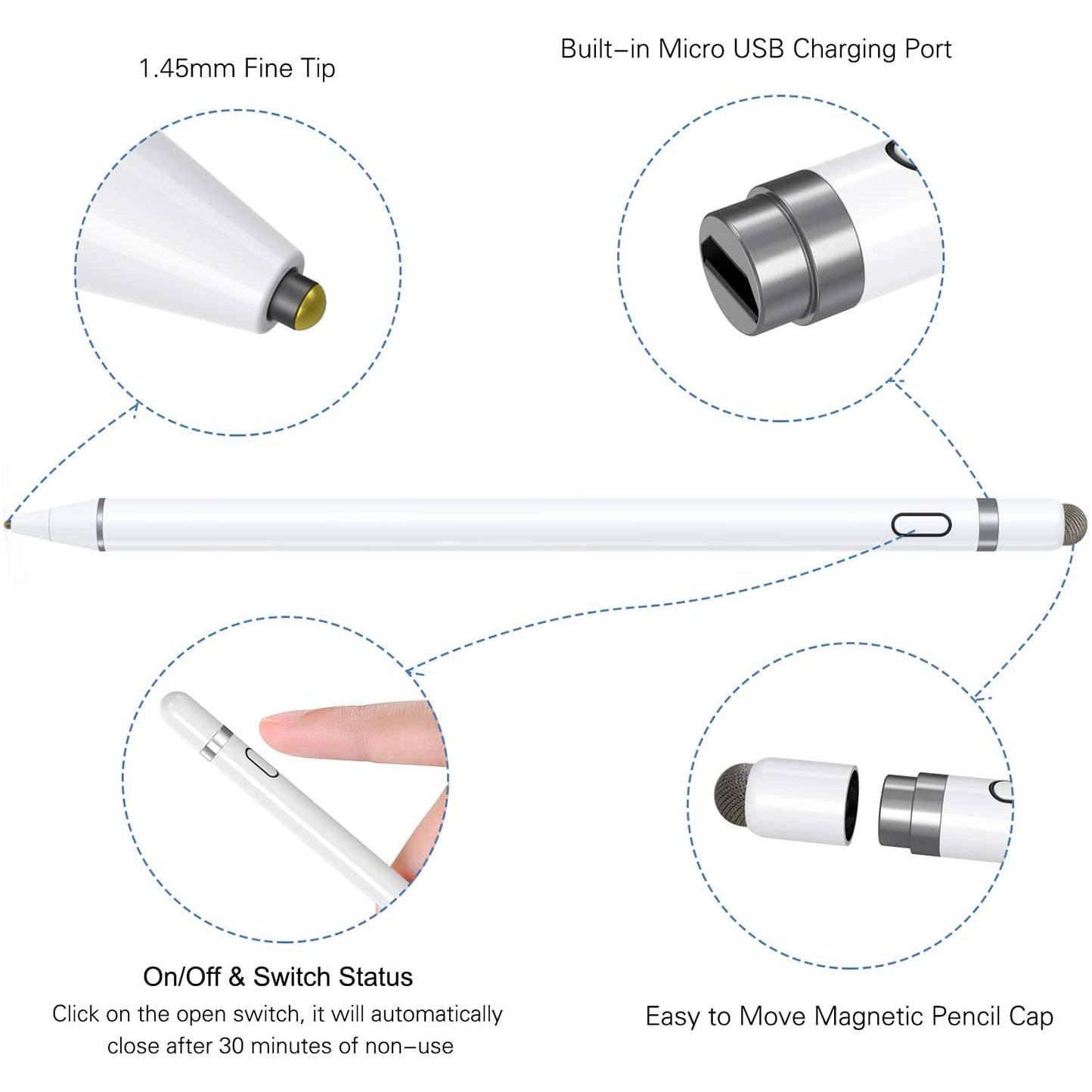 1.45mm Fine Tip

Built–in Micro USB Charging Port

On/Off & Switch Status

Click on the open switch, it will automatically close after 30 minutes of non–use

Easy to Move Magnetic Pencil Cap