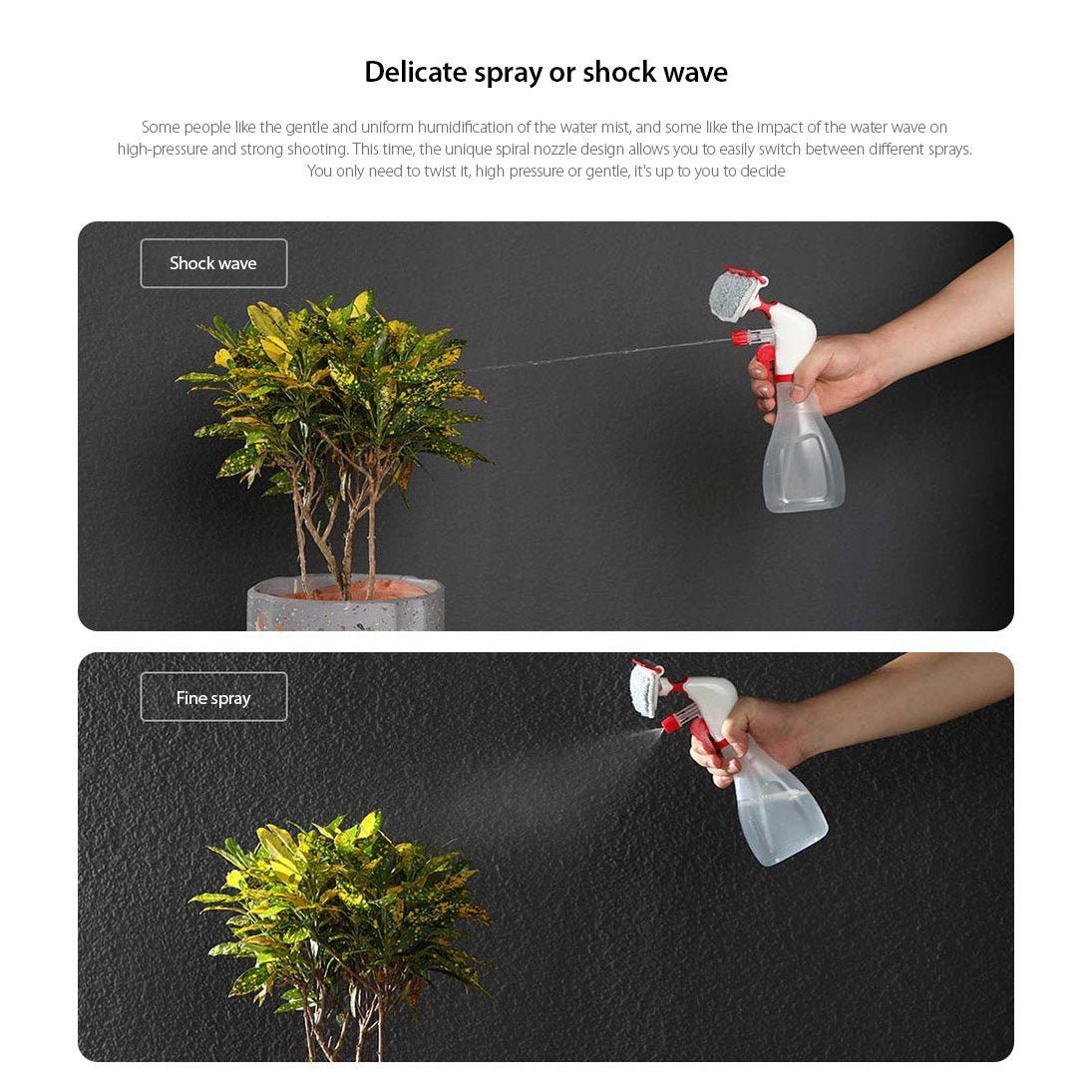 Delicate spray or shock wave

Some people like the gentle and uniform humidification of the water mist, and some like the impact of the water wave on high-pressure and strong shooting. This time, the unique spiral nozzle design allows you to easily switch between different sprays. You only need to twist it, high pressure or gentle, it's up to you to decide

Shock wave

Fine spray