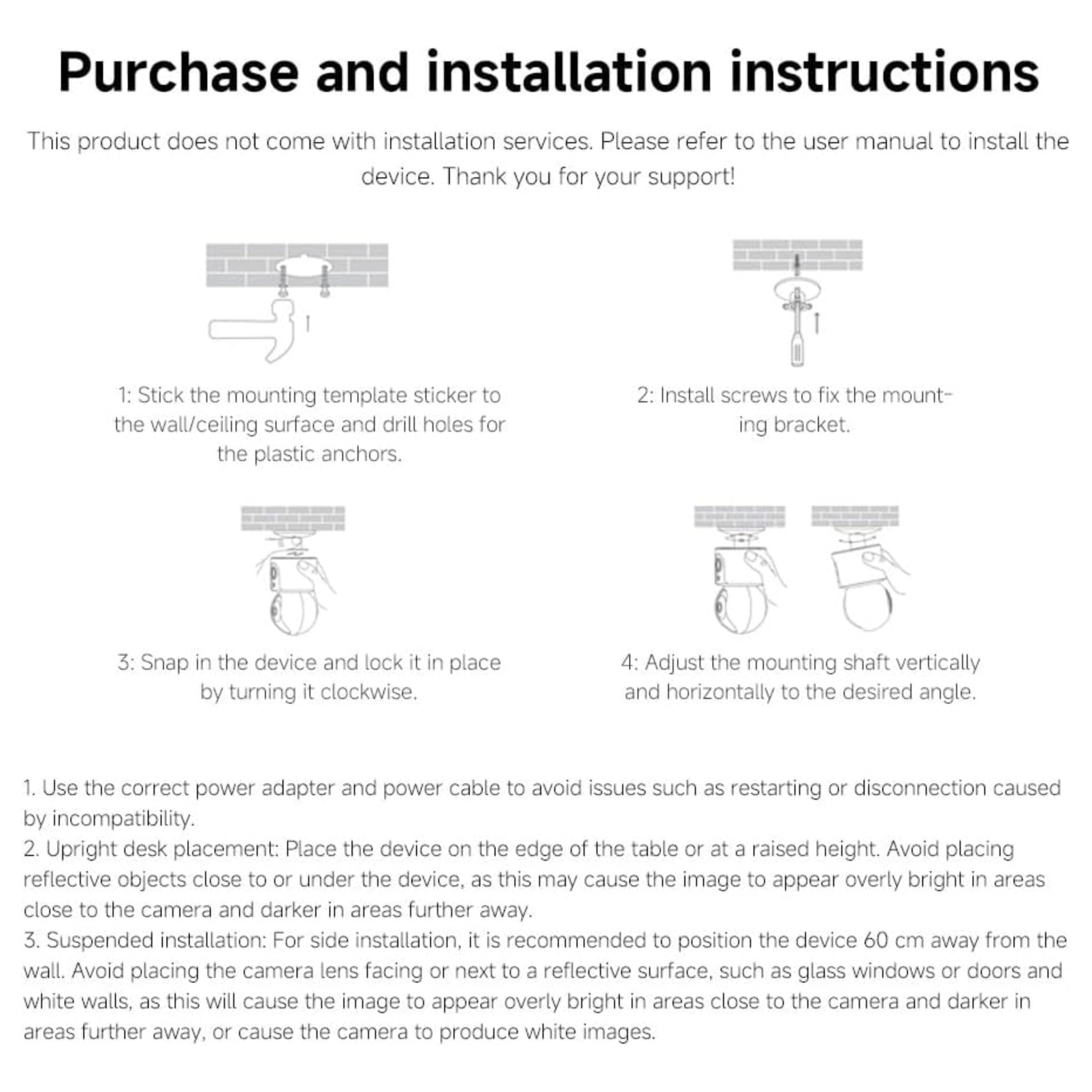 Purchase and installation instructions

This product does not come with installation services. Please refer to the user manual to install the device. Thank you for your support!

1: Stick the mounting template sticker to the wall/ceiling surface and drill holes for the plastic anchors.

2: Install screws to fix the mounting bracket.

3: Snap in the device and lock it in place by turning it clockwise.

4: Adjust the mounting shaft vertically and horizontally to the desired angle.

1. Use the correct power adapter and power cable to avoid issues such as restarting or disconnection caused by incompatibility.
2. Upright desk placement: Place the device on the edge of the table or at a raised height. Avoid placing reflective objects close to or under the device, as this may cause the image to appear overly bright in areas close to the camera and darker in areas further away.
3. Suspended installation: For side installation, it is recommended to position the device 60 cm away from the wall. Avoid placing the camera lens facing or next to a reflective surface, such as glass windows or doors and white walls, as this will cause the image to appear overly bright in areas close to the camera and darker in areas further away, or cause the camera to produce white images.