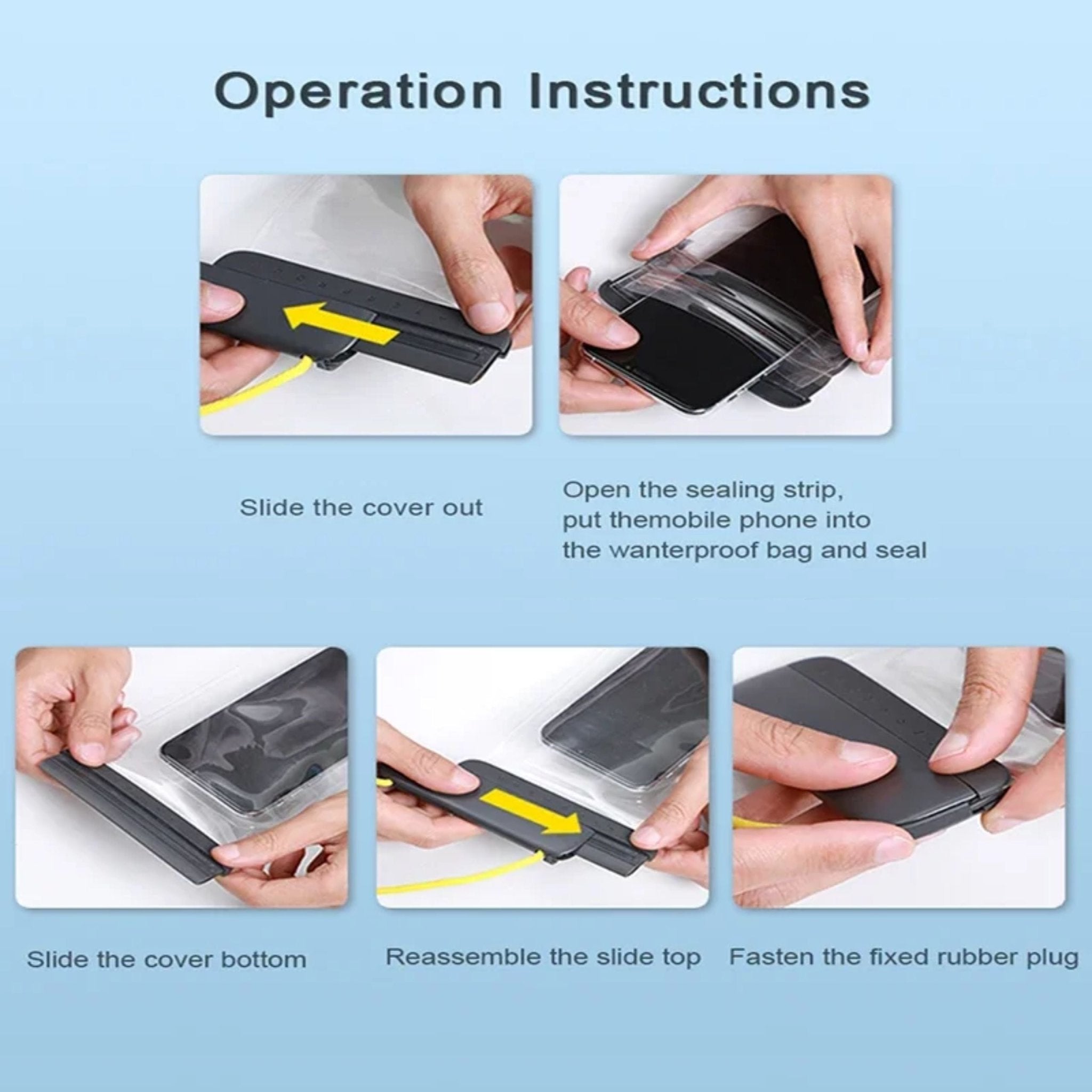 Operation Instructions

Slide the cover out

Open the sealing strip, put themobile phone into the wanterproof bag and seal

Slide the cover bottom

Reassemble the slide top

Fasten the fixed rubber plug