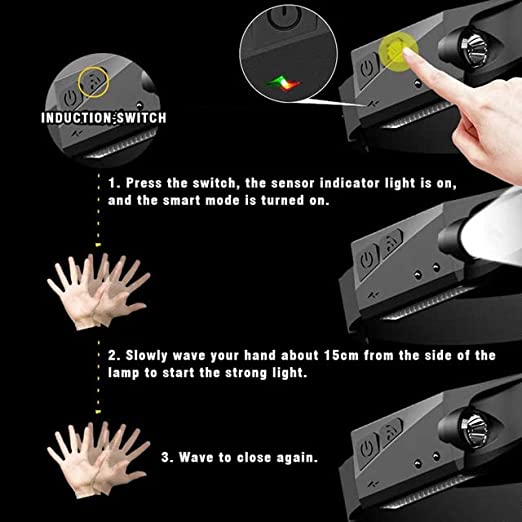 INDUCTION SWITCH

1. Press the switch, the sensor indicator light is on, and the smart mode is turned on.

2. Slowly wave your hand about 15cm from the side of the lamp to start the strong light.

3. Wave to close again.