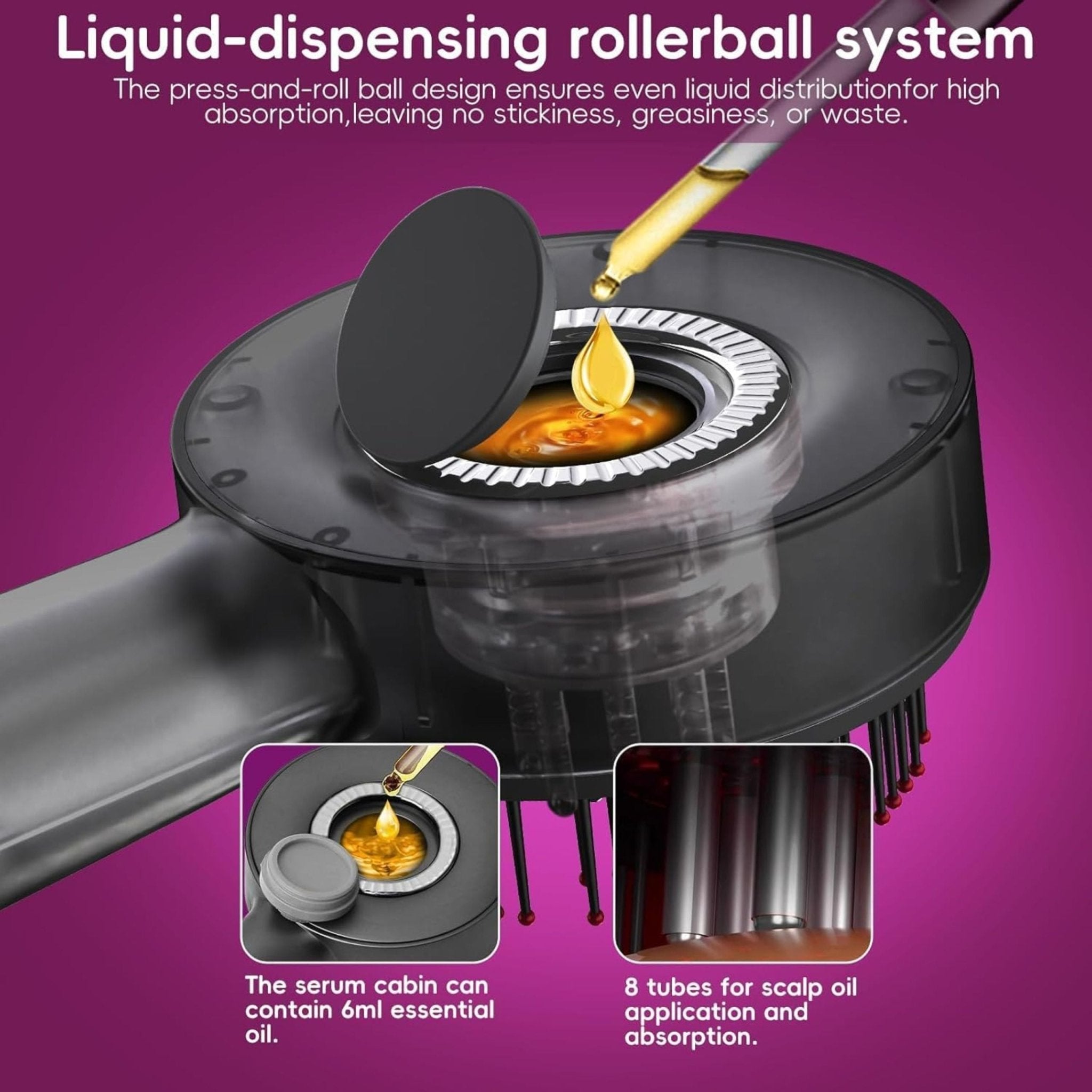 Liquid-dispensing rollerball system

The press-and-roll ball design ensures even liquid distributionfor high absorption,leaving no stickiness, greasiness, or waste.

The serum cabin can contain 6ml essential oil.

8 tubes for scalp oil application and absorption.