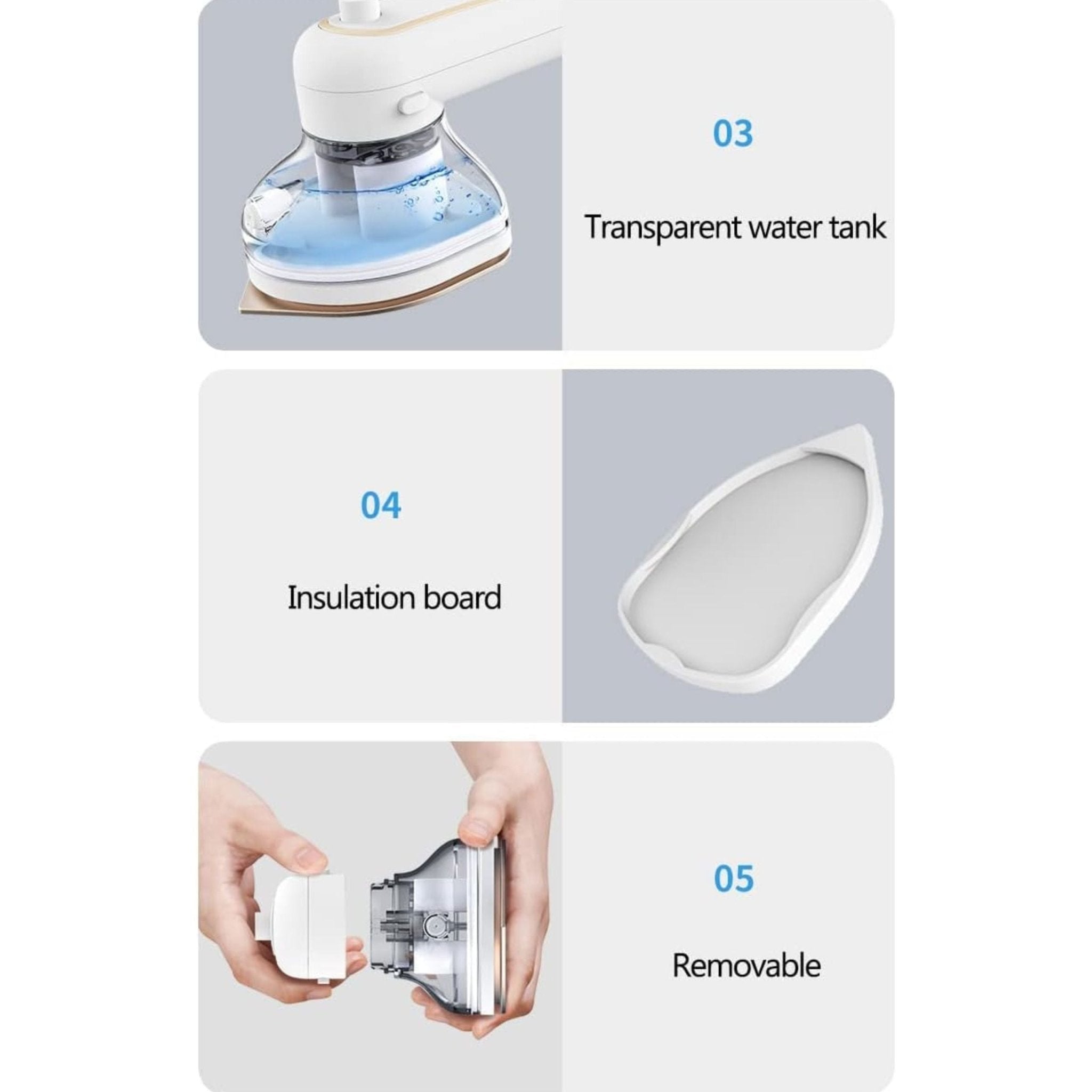 03

Transparent water tank

04

Insulation board

05

Removable