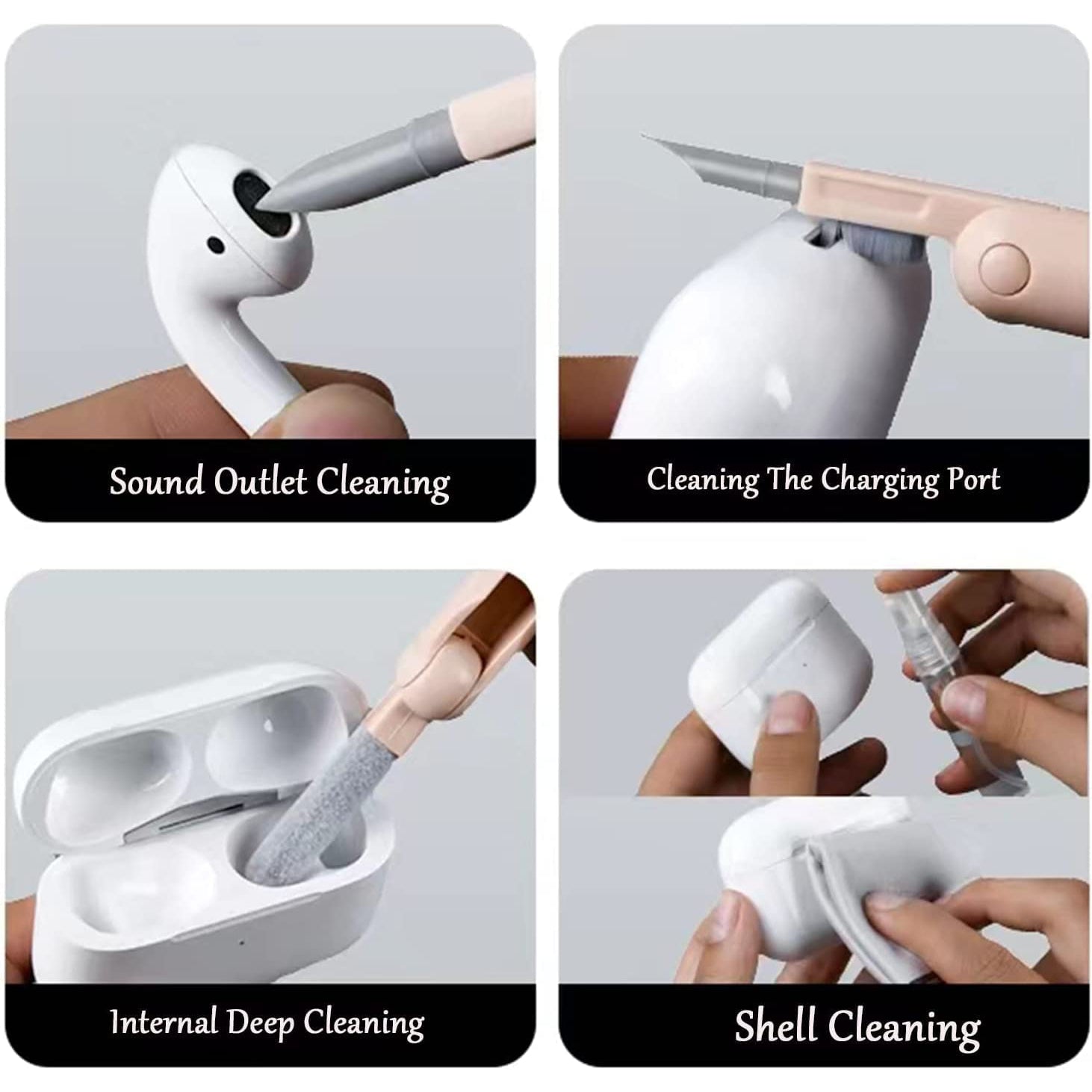 Sound Outlet Cleaning

Cleaning The Charging Port

Internal Deep Cleaning

Shell Cleaning