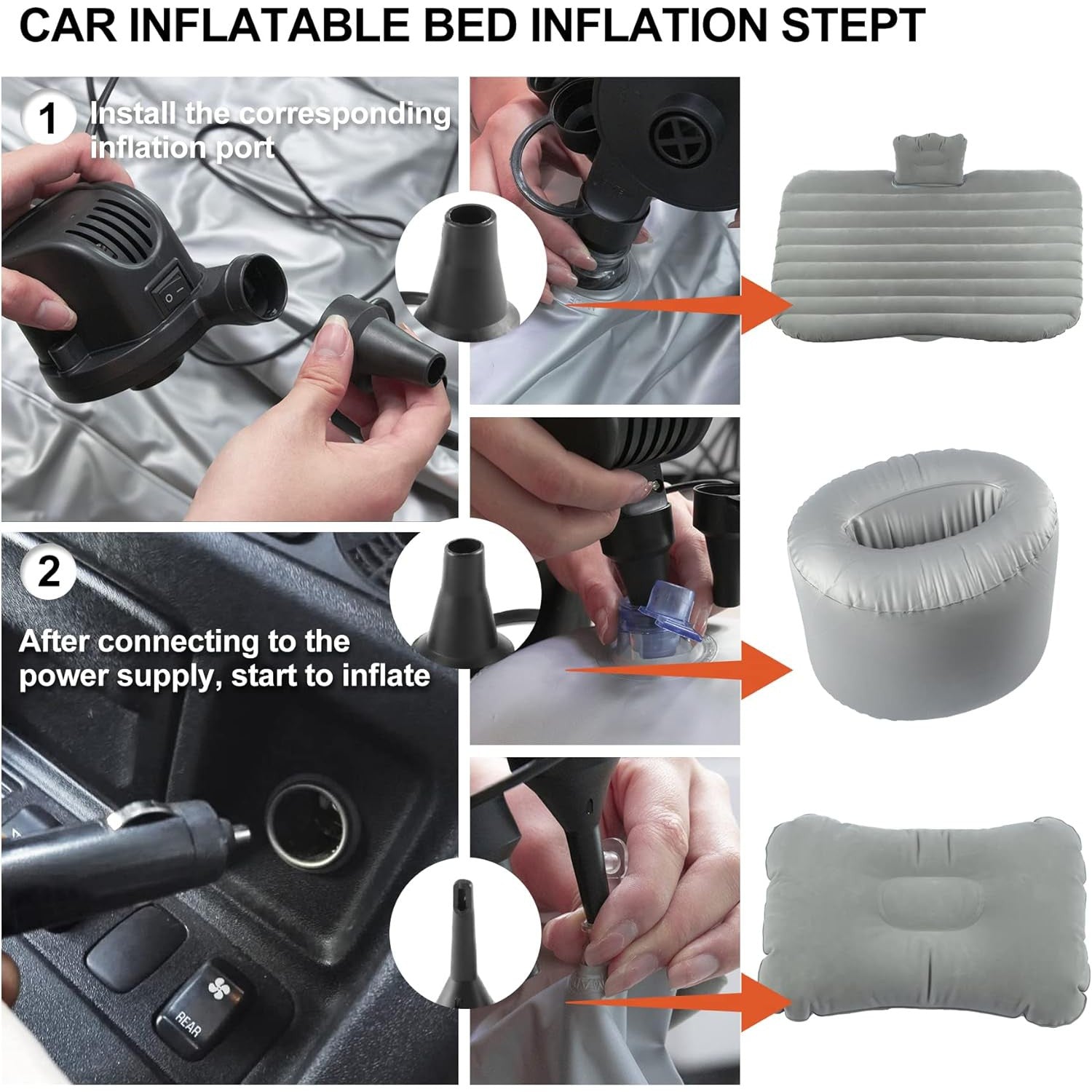 CAR INFLATABLE BED INFLATION STEPT

1 Install the corresponding inflation port

2

After connecting to the power supply, start to inflate

REAR