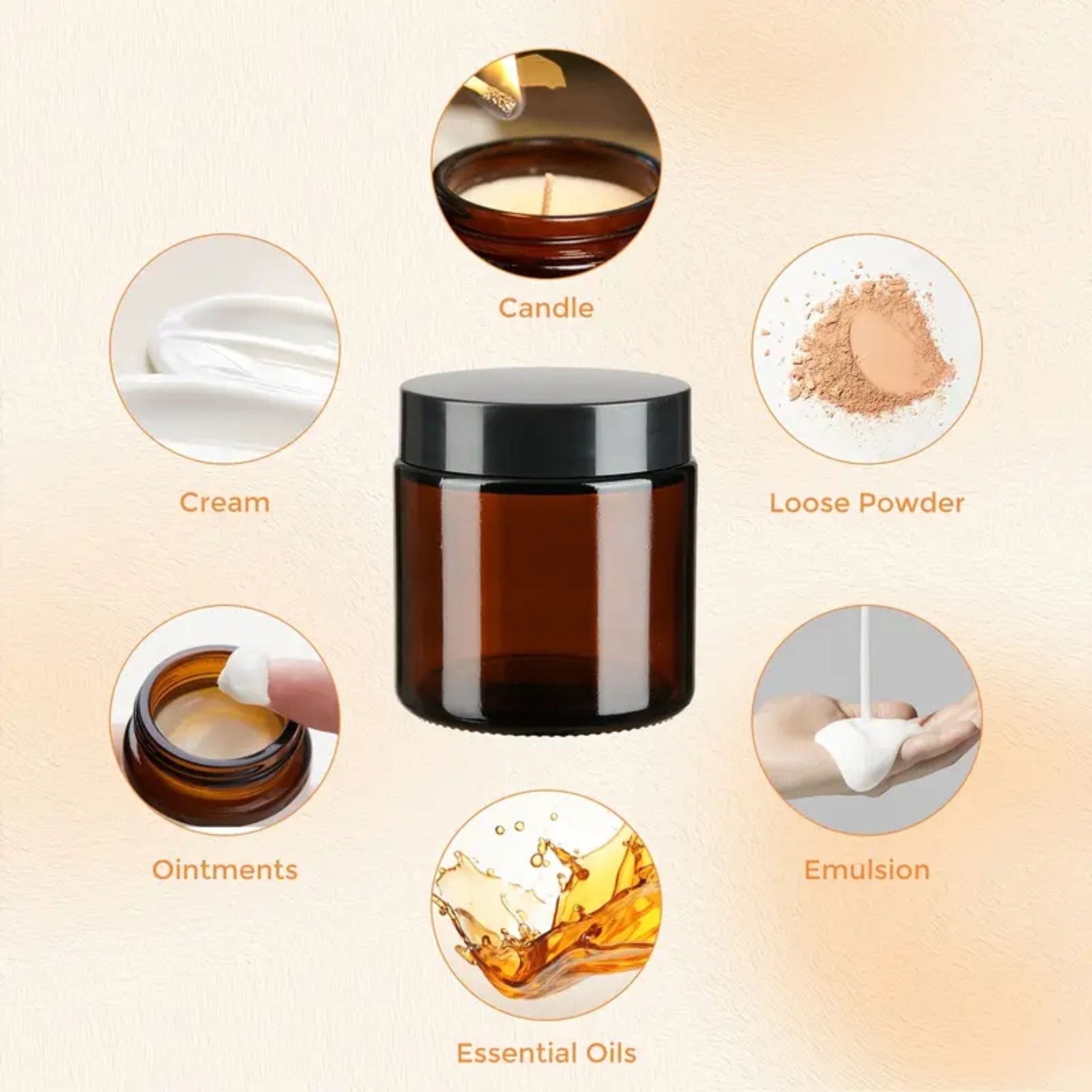 Candle

Cream

Loose Powder

Ointments

Emulsion

Essential Oils