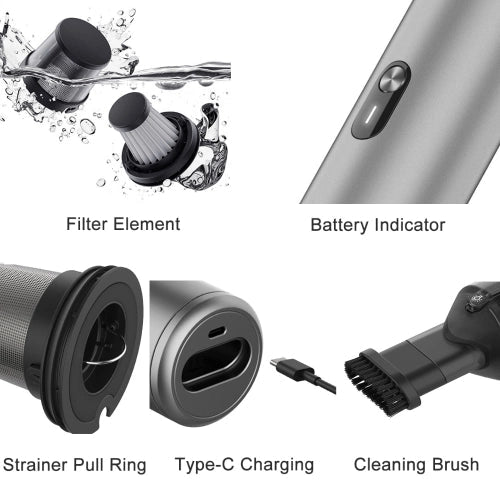 Filter Element

Battery Indicator

Strainer Pull Ring

Type-C Charging

Cleaning Brush