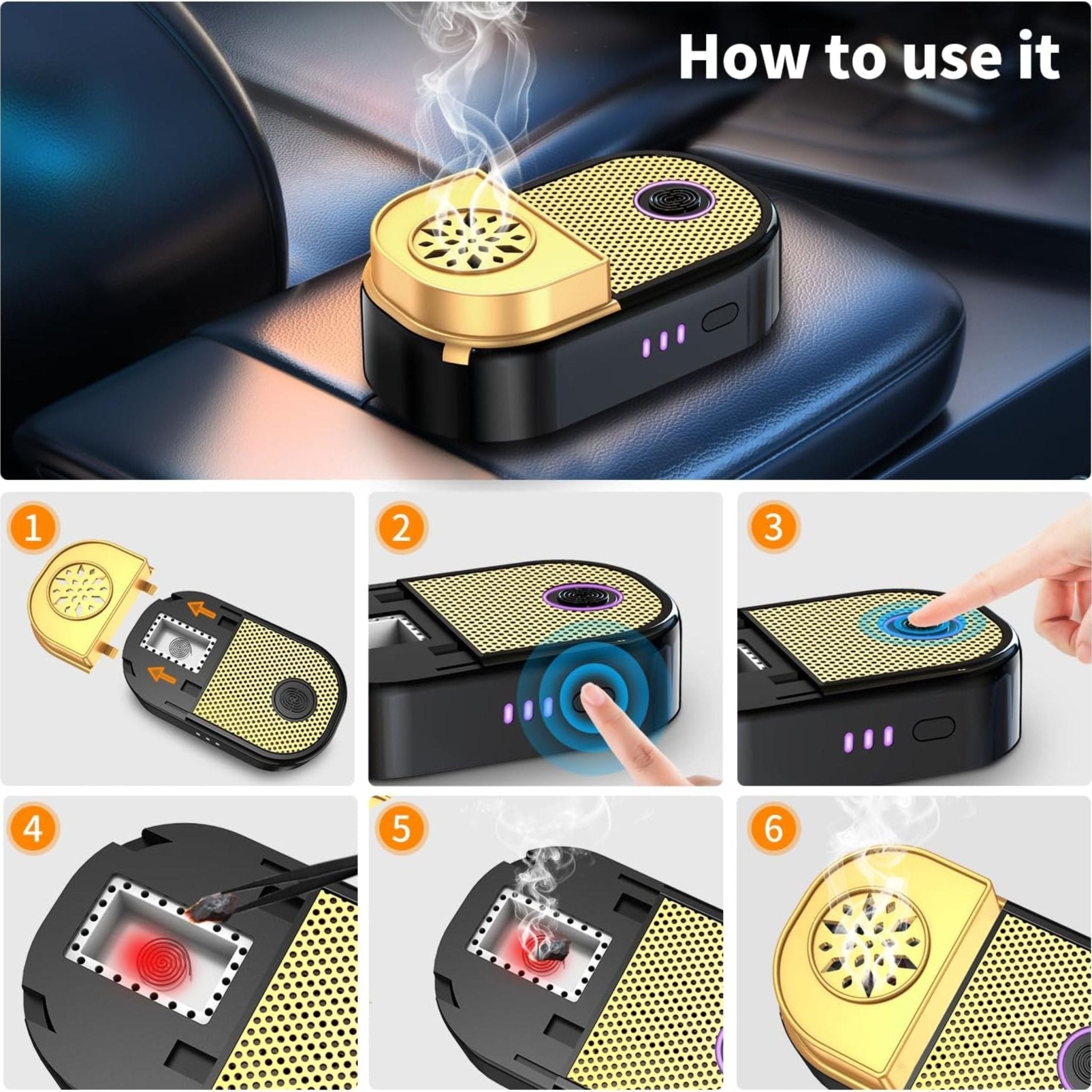 How to use it

1

2

3

4

5

6